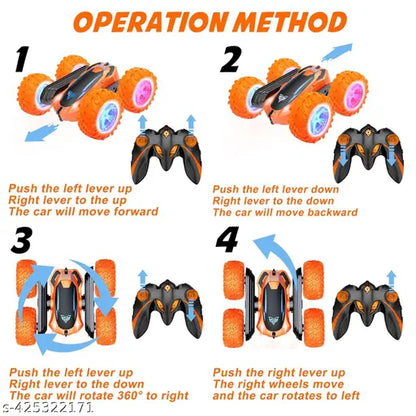 OPERATION METHOD

1

Push the left lever up
Right lever to the up
The car will move forward

2

Push the left lever down
Right lever to the down
The car will move backward

3

Push the left lever up
Right lever to the down
The car will rotate 360° to right

4

Push the right lever up
The right wheels move
and the car rotates to left

s-425322171