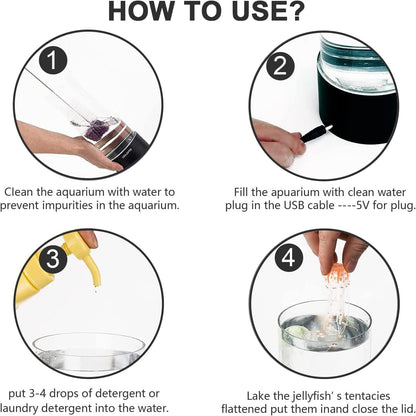 HOW TO USE?

1

Clean the aquarium with water to prevent impurities in the aquarium.

2

Fill the apuarium with clean water plug in the USB cable ----5V for plug.

3

put 3-4 drops of detergent or laundry detergent into the water.

4

Lake the jellyfish' s tentacies flattened put them inand close the lid.