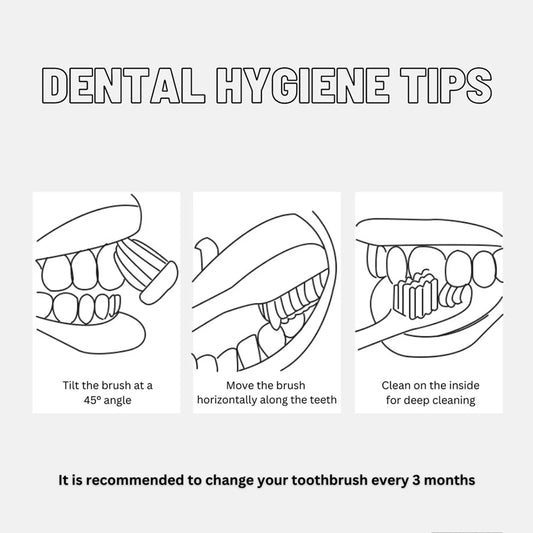 DENTAL HYGIENE TIPS

Tilt the brush at a 45° angle

Move the brush horizontally along the teeth

Clean on the inside for deep cleaning

It is recommended to change your toothbrush every 3 months