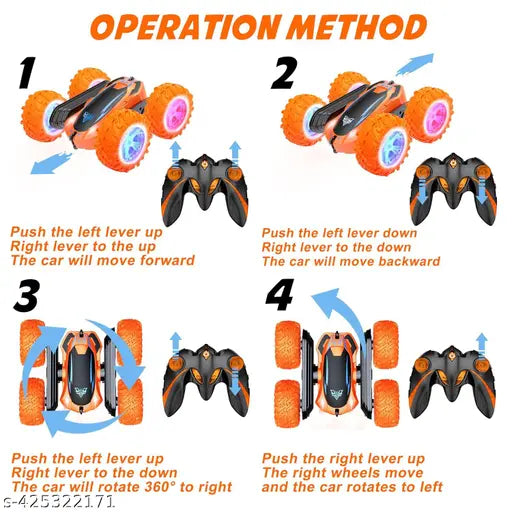 OPERATION METHOD

1

Push the left lever up
Right lever to the up
The car will move forward

2

Push the left lever down
Right lever to the down
The car will move backward

3

Push the left lever up
Right lever to the down
The car will rotate 360° to right

4

Push the right lever up
The right wheels move
and the car rotates to left

s-425322171